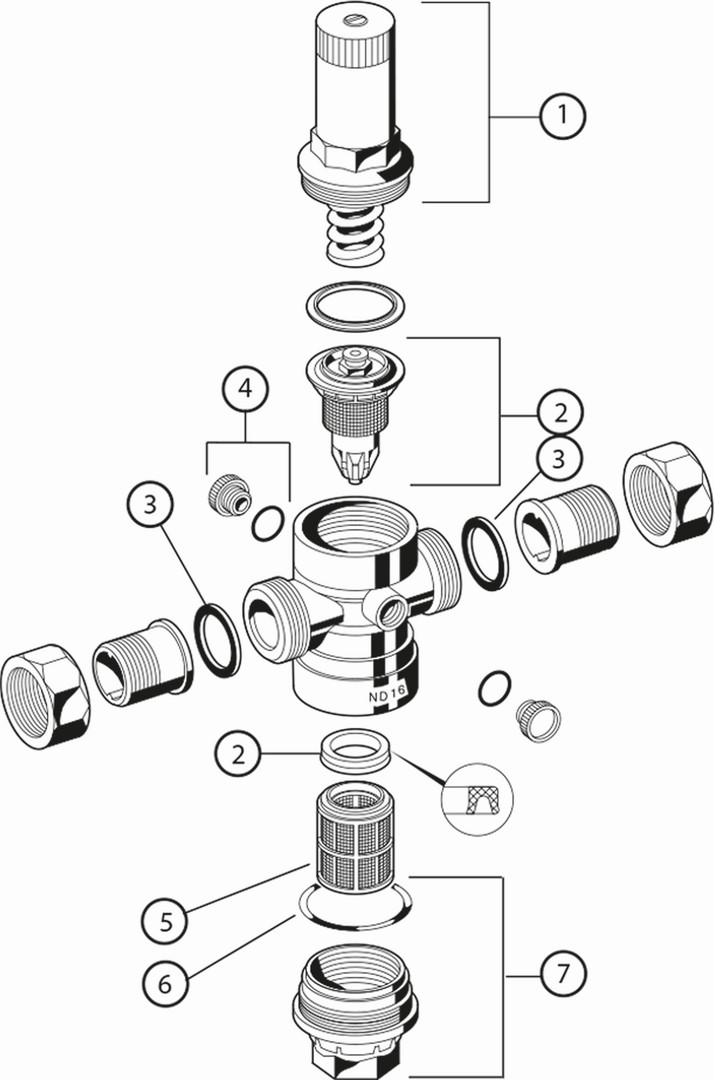 1
4
2
3
3
ND 16
2
5
6
7