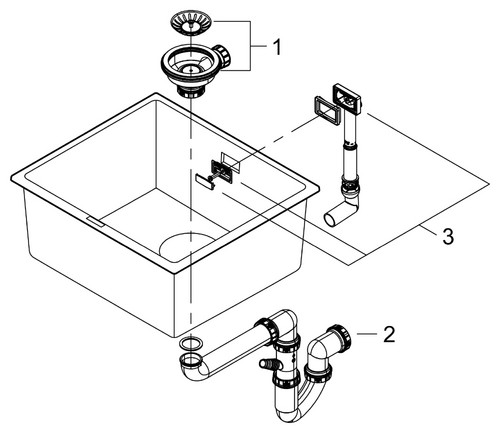 1

3

2