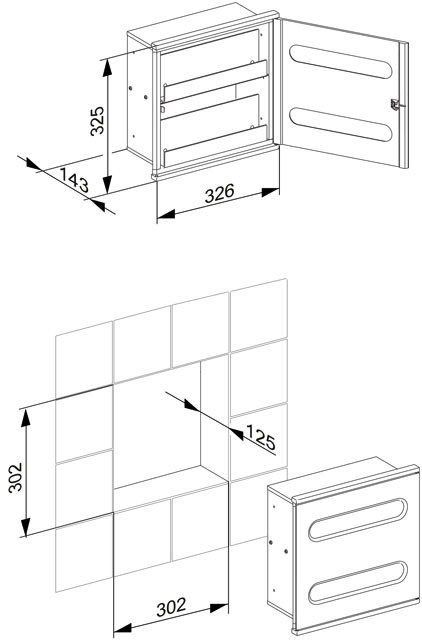 325
143
326
125
302
302