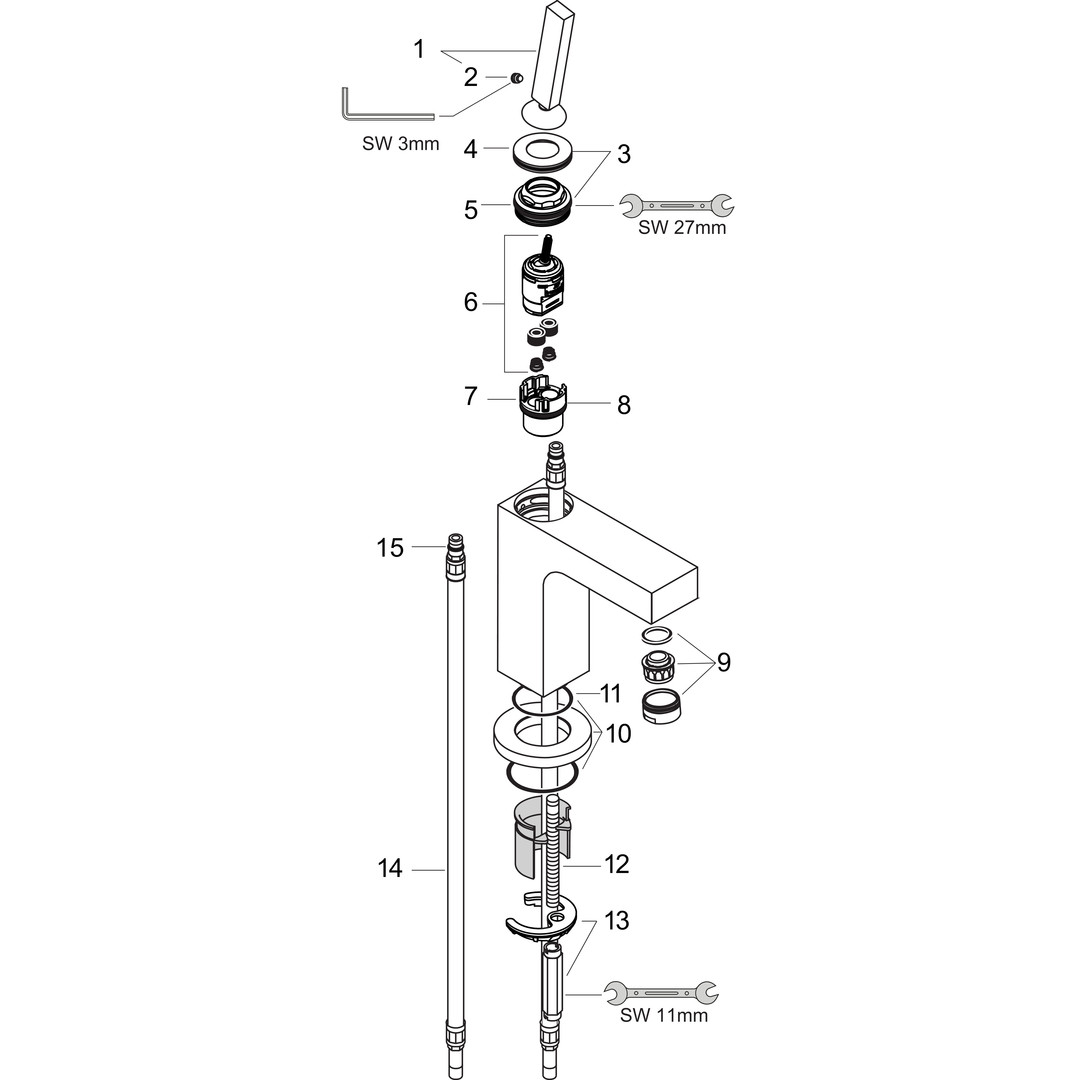 1
2
SW 3mm
4
3
5
SW 27mm
6
7
8
15
9
11
10
14
12
13
SW 11mm