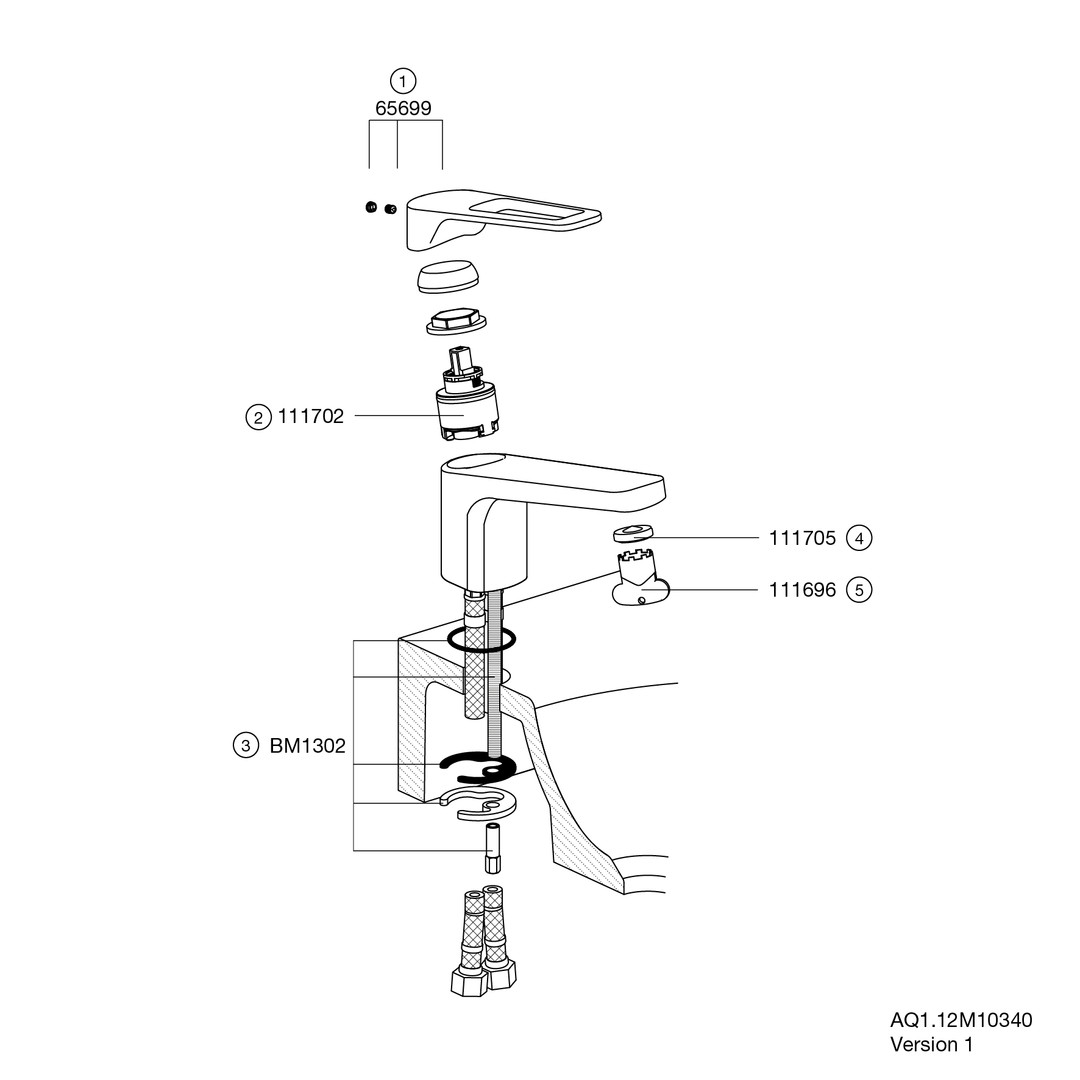 1
65699

2 111702

111705 4

111696 5

3 BM1302

AQ1.12M10340
Version 1