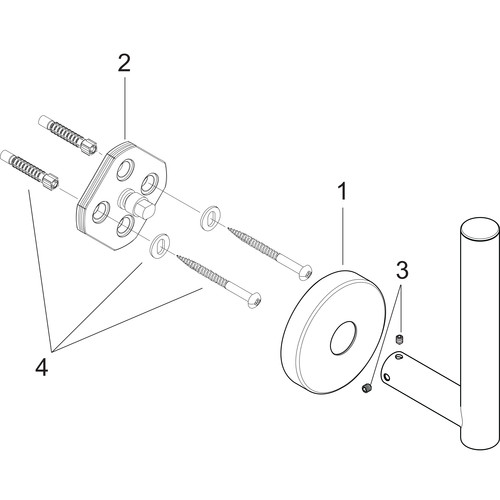 2
1
3
4