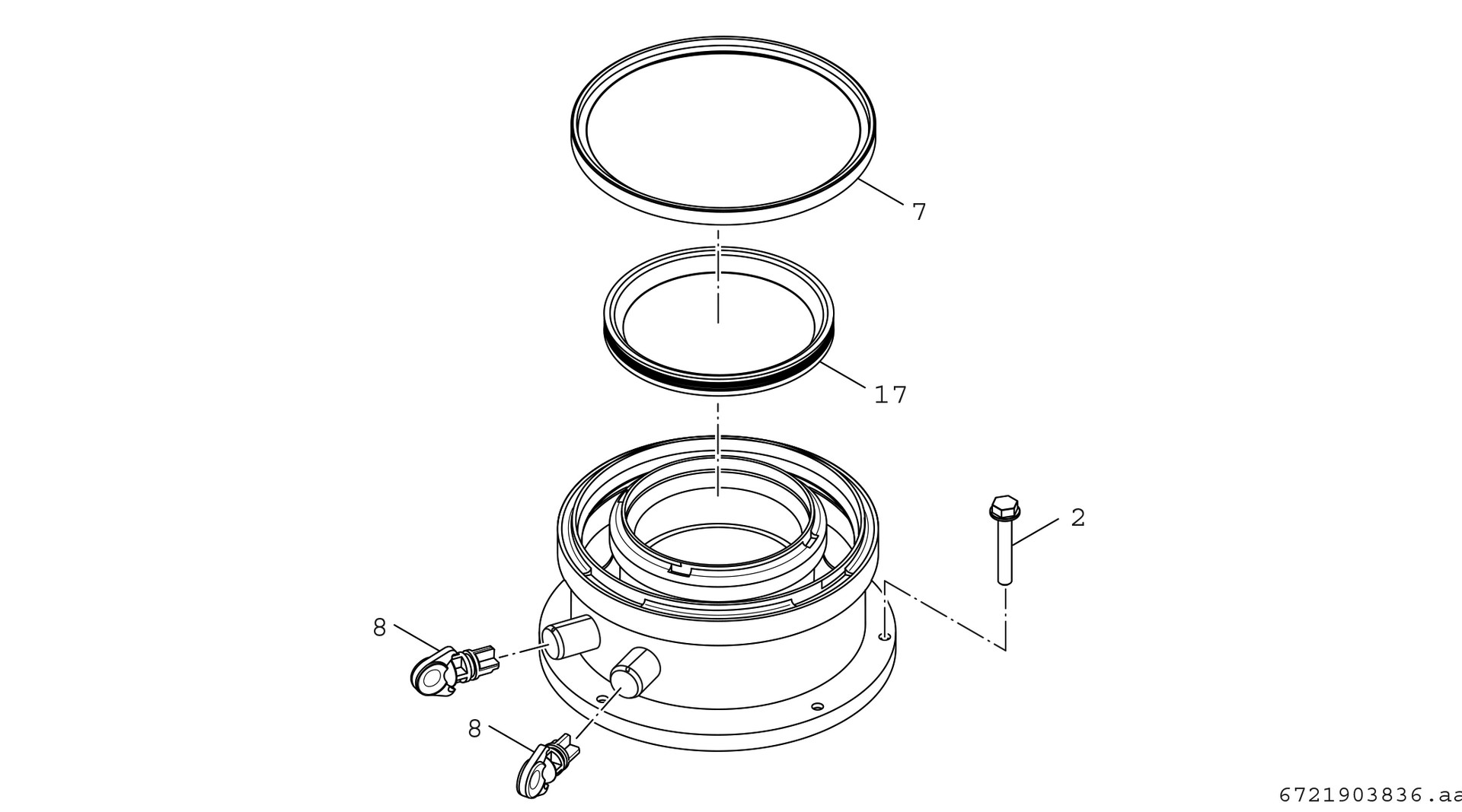 7

17

2

8

8

6721903836.aa