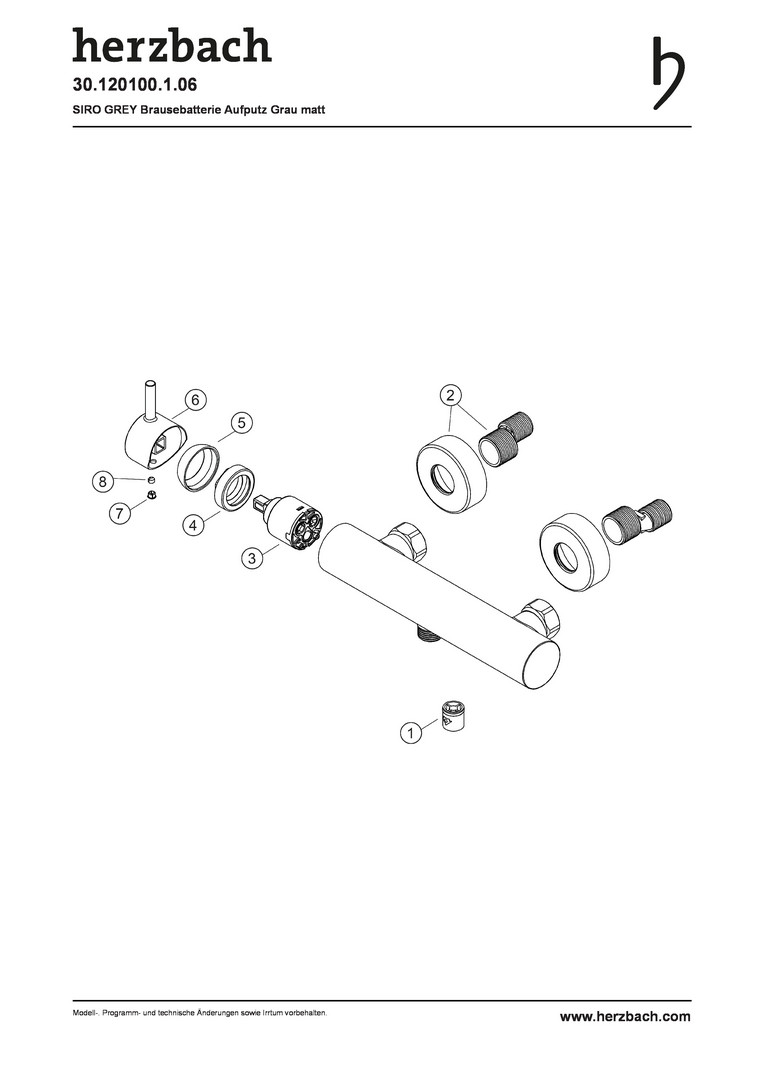 herzbach
30.120100.1.06
SIRO GREY Brausebatterie Aufputz Grau matt

6
5
8
7
4
3
2
1

Modell-, Programm- und technische Änderungen sowie Irrtum vorbehalten.
www.herzbach.com