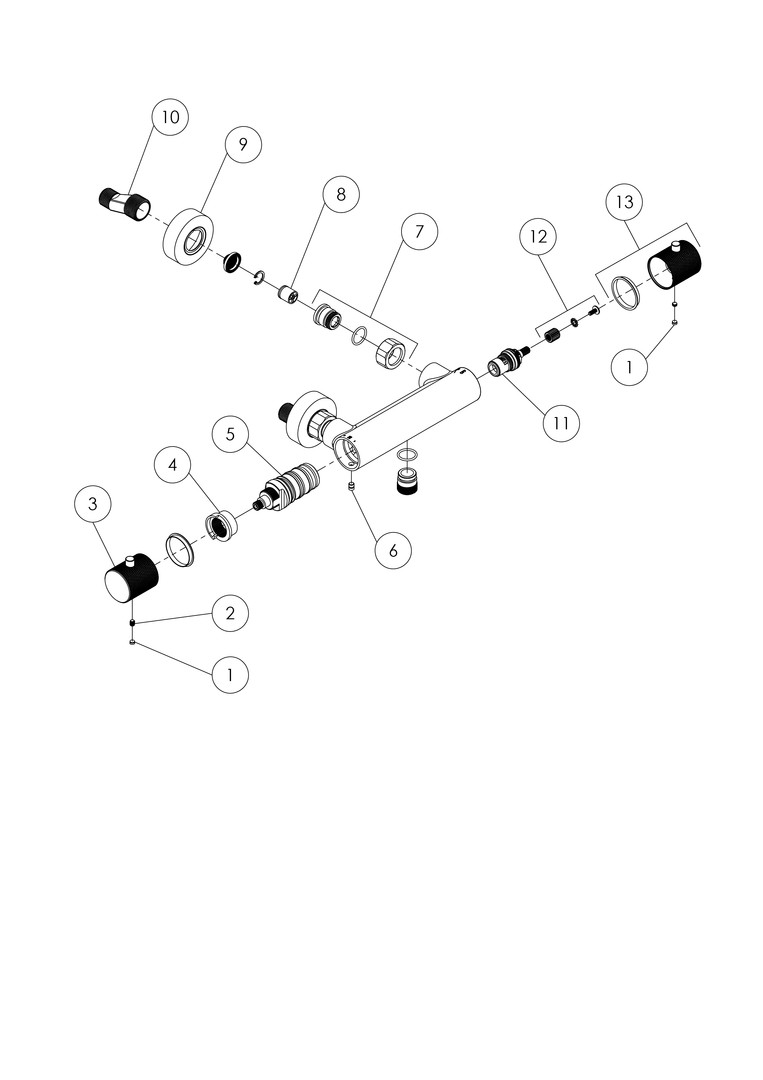 10
9
8
7
12
13
1
11
5
4
3
6
2
1