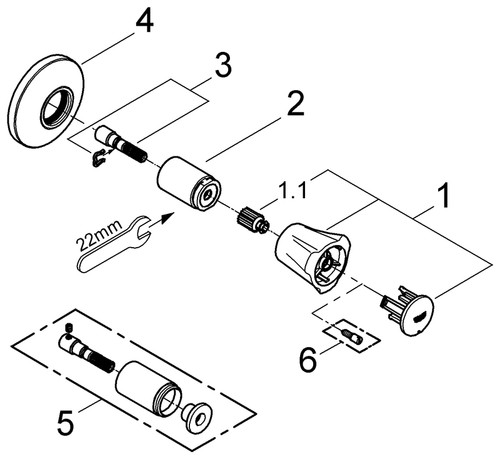 4
3
2
1.1
1
22mm
6
5