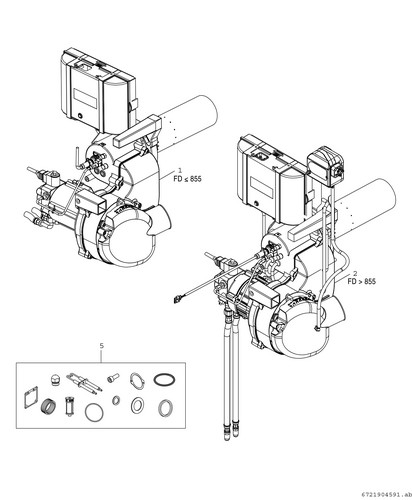 1
FD ≤ 855

2
FD > 855

5

6721904591.ab