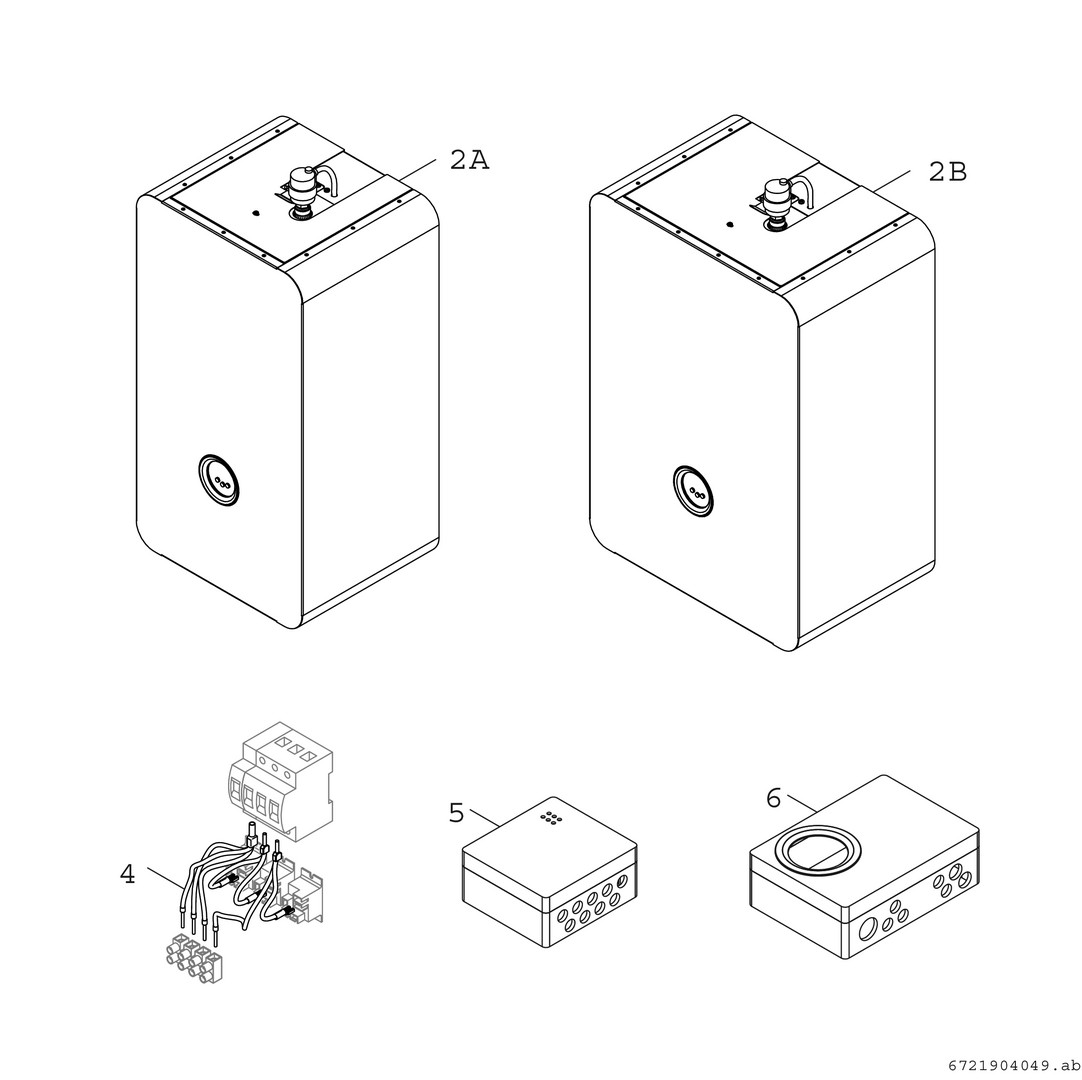 2A

2B

4

5

6

6721904049.ab