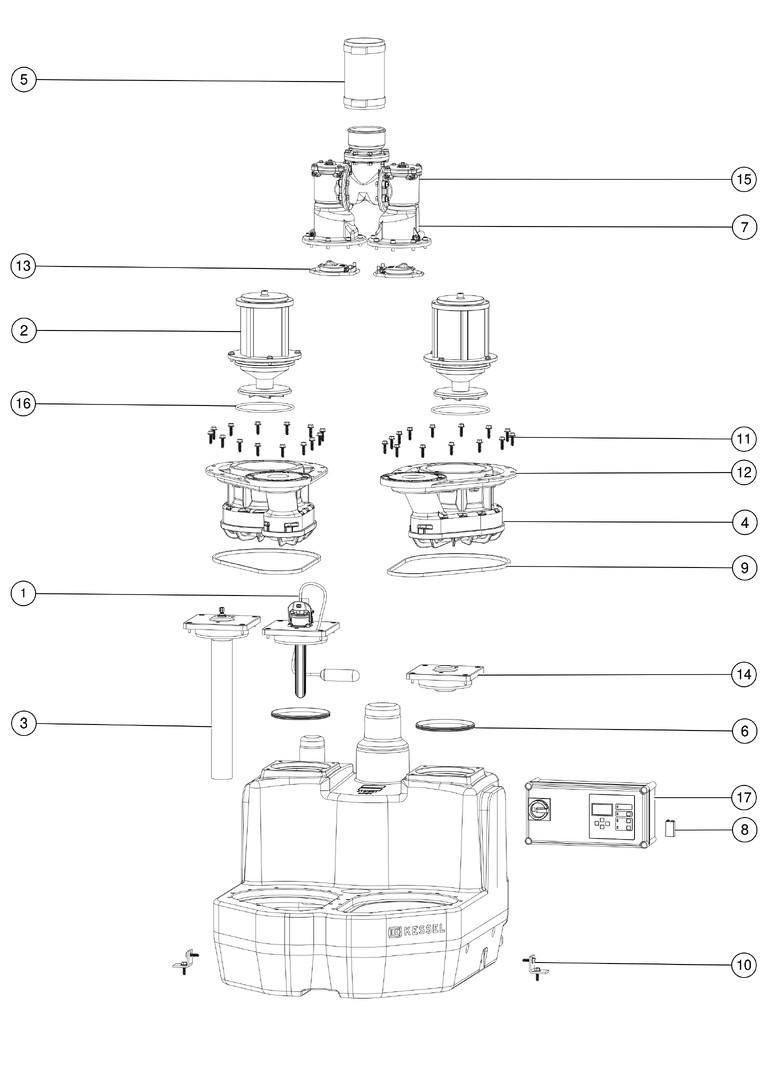 5
15
7
13
2
16
11
12
4
9
1
14
3
6
17
8
KESSEL
10