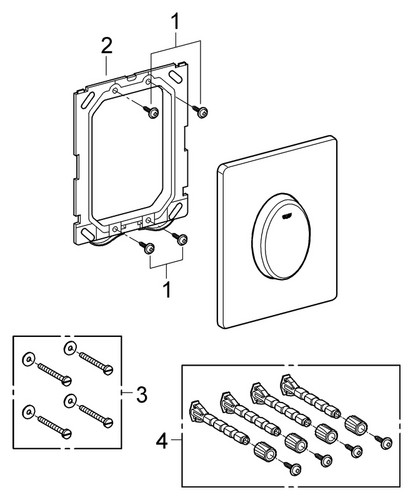 1
2
1
3
4