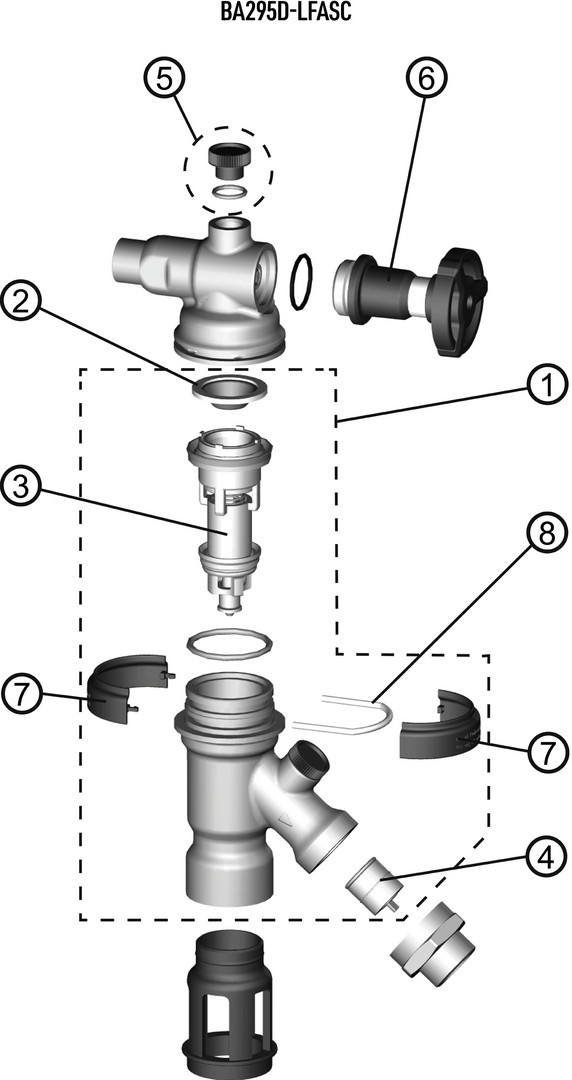 BA295D-LFASC

5

6

2

1

3

8

7

7

4