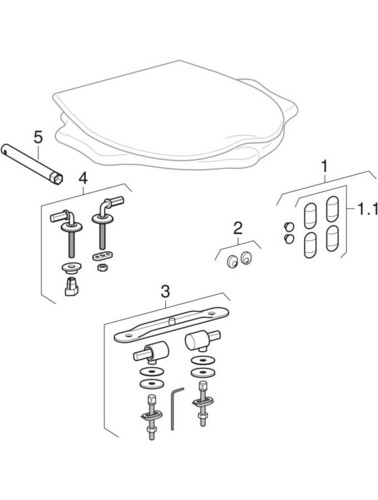 5
4
1
1.1
2
3