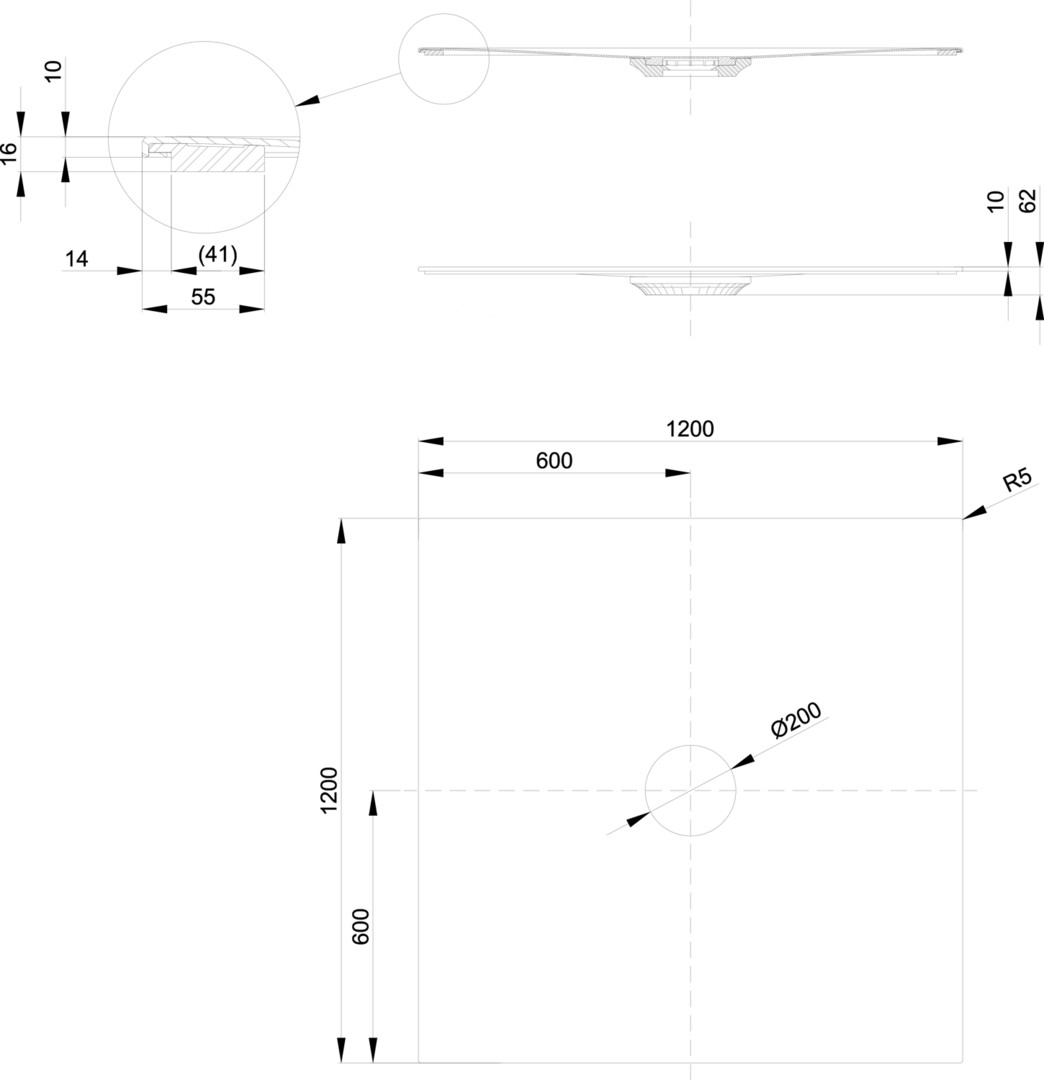 10
16
14
(41)
55
10
62
1200
600
R5
Ø200
1200
600