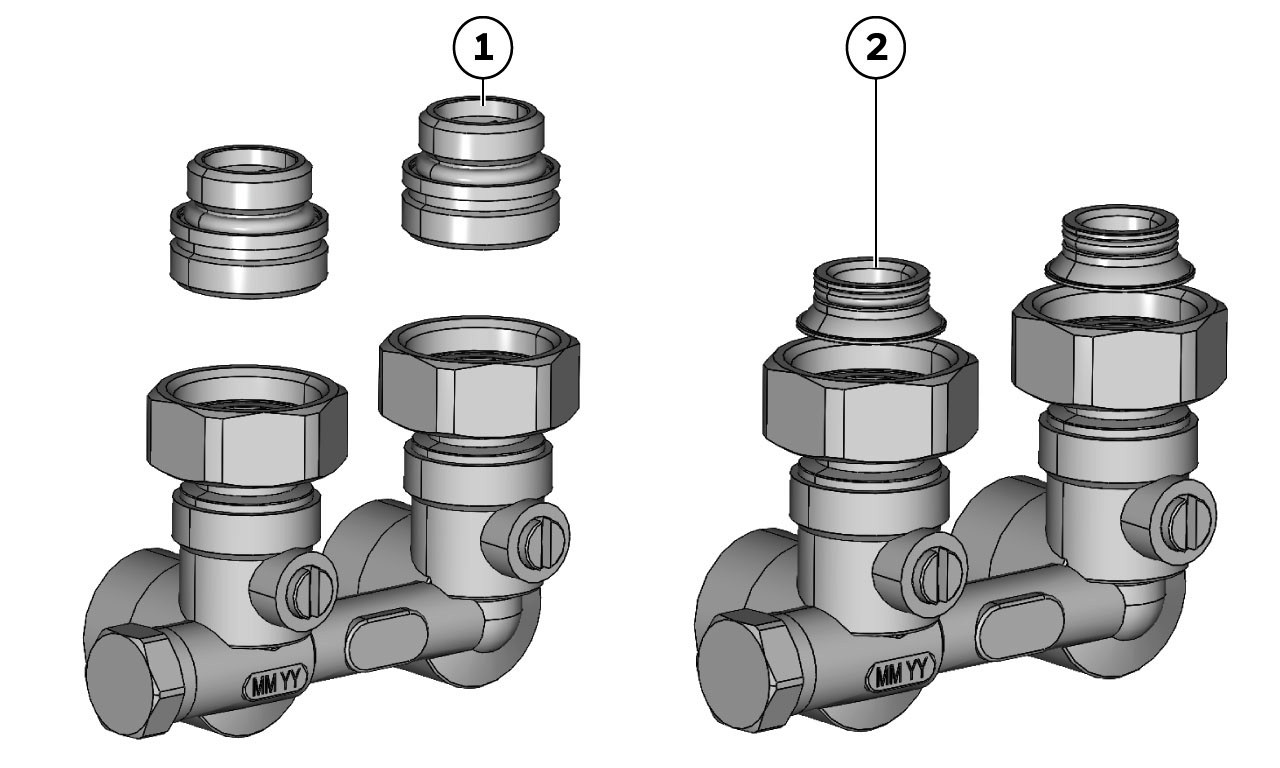 1

2

MM YY

MM YY