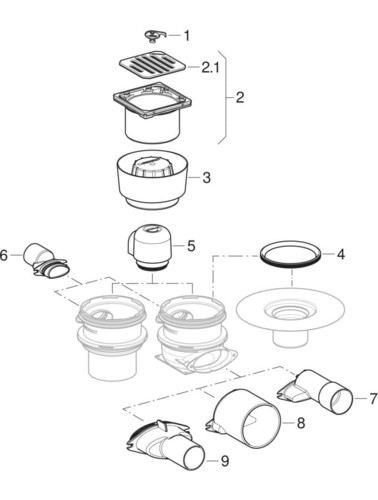 1
2.1
2
3
5
6
4
7
8
9