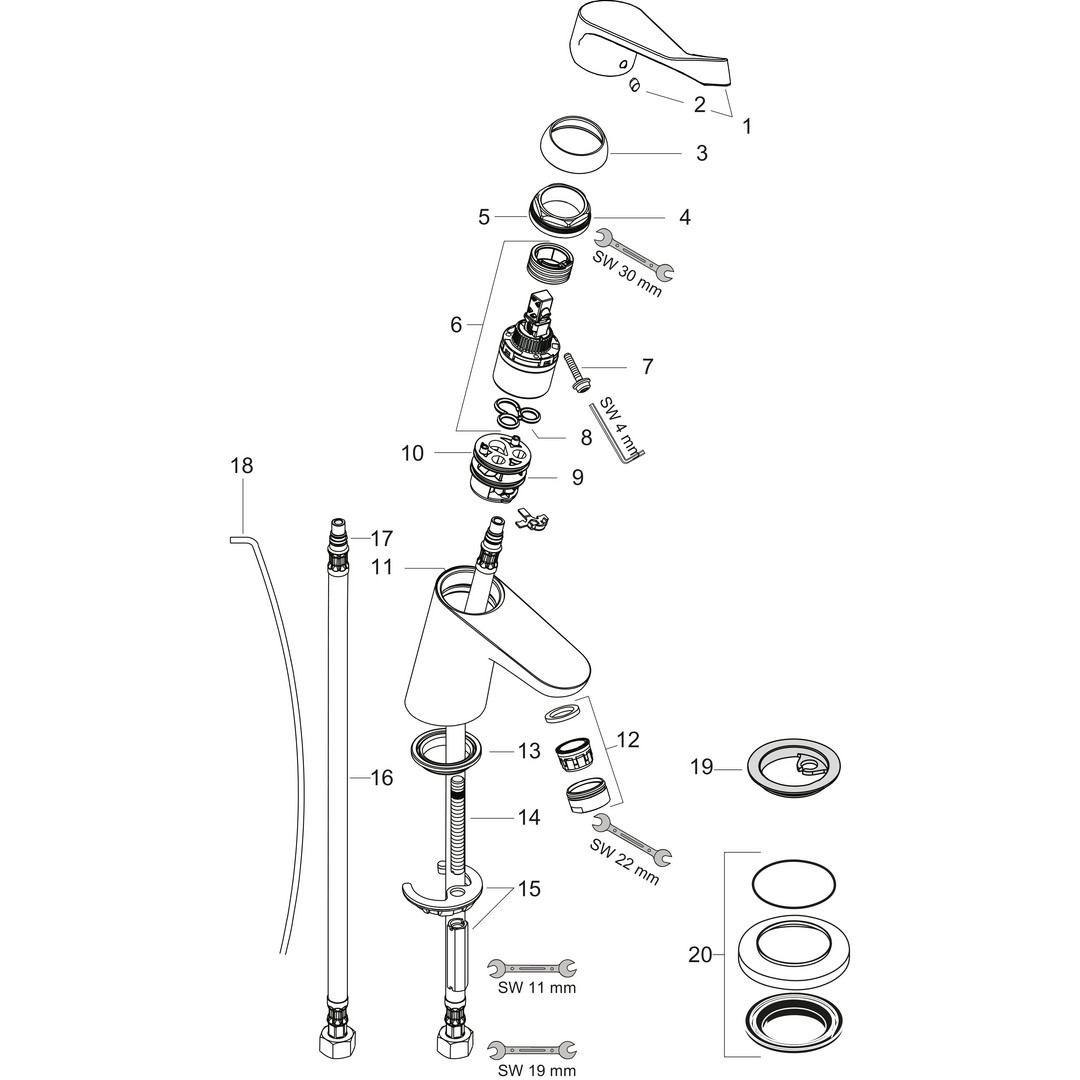 2
1
3
5
4
SW 30 mm
6
7
SW 4 mm
8
10
9
18
17
11
12
13
19
16
14
SW 22 mm
15
20
SW 11 mm
SW 19 mm