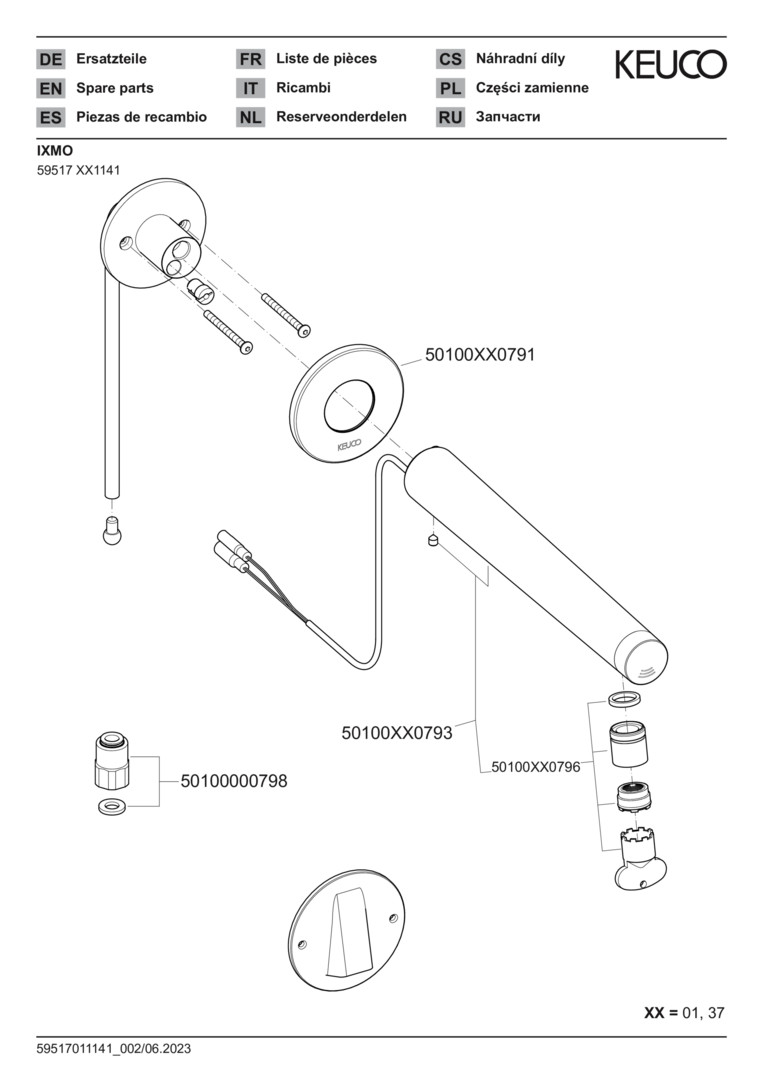 DE Ersatzteile
EN Spare parts
ES Piezas de recambio

FR Liste de pièces
IT Ricambi
NL Reserveonderdelen

CS Náhradní díly
PL Części zamienne
RU Запчасти

KEUCO

IXMO
59517 XX1141

50100XX0791

KEUCO

50100XX0793

50100XX0796

50100000798

XX = 01, 37

59517011141_002/06.2023