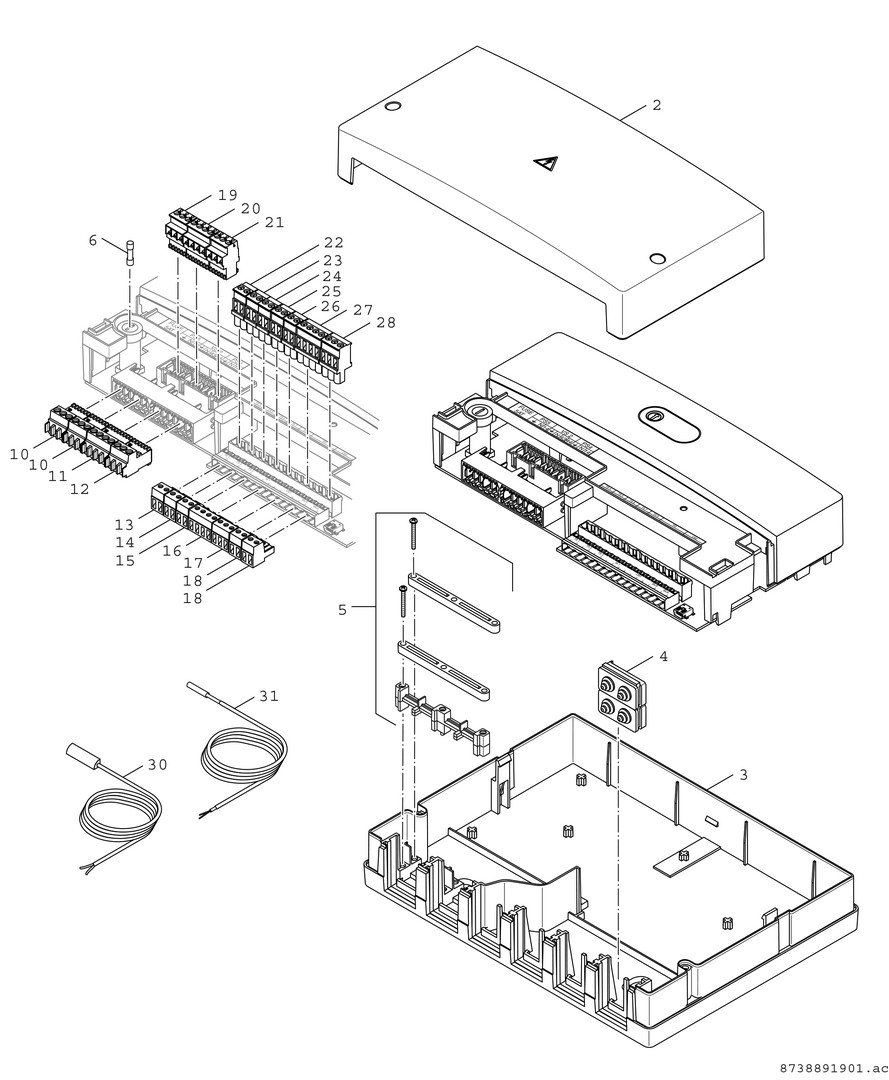 2

19
20
21

6

22
23
24
25
26
27
28

10
10
11
12

13
14
15
16
17
18
18

5

4

31

30

3

8738891901.ac