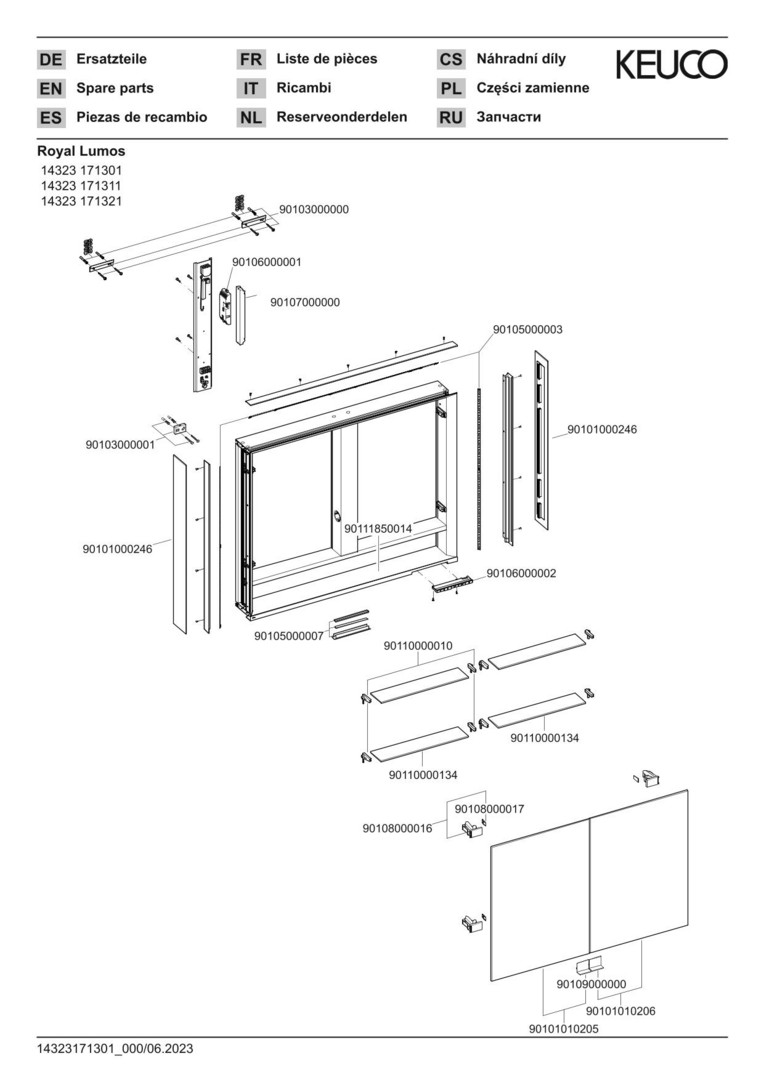 DE Ersatzteile
EN Spare parts
ES Piezas de recambio
FR Liste de pièces
IT Ricambi
NL Reserveonderdelen
CS Náhradní díly
PL Części zamienne
RU Запчасти

KEUCO

Royal Lumos
14323 171301
14323 171311
14323 171321

90103000000
90106000001
90107000000
90105000003
90103000001
90101000246
90101000246
90111850014
90106000002
90105000007
90110000010
90110000134
90110000134
90108000017
90108000016
90109000000
90101010206
90101010205

14323171301_000/06.2023