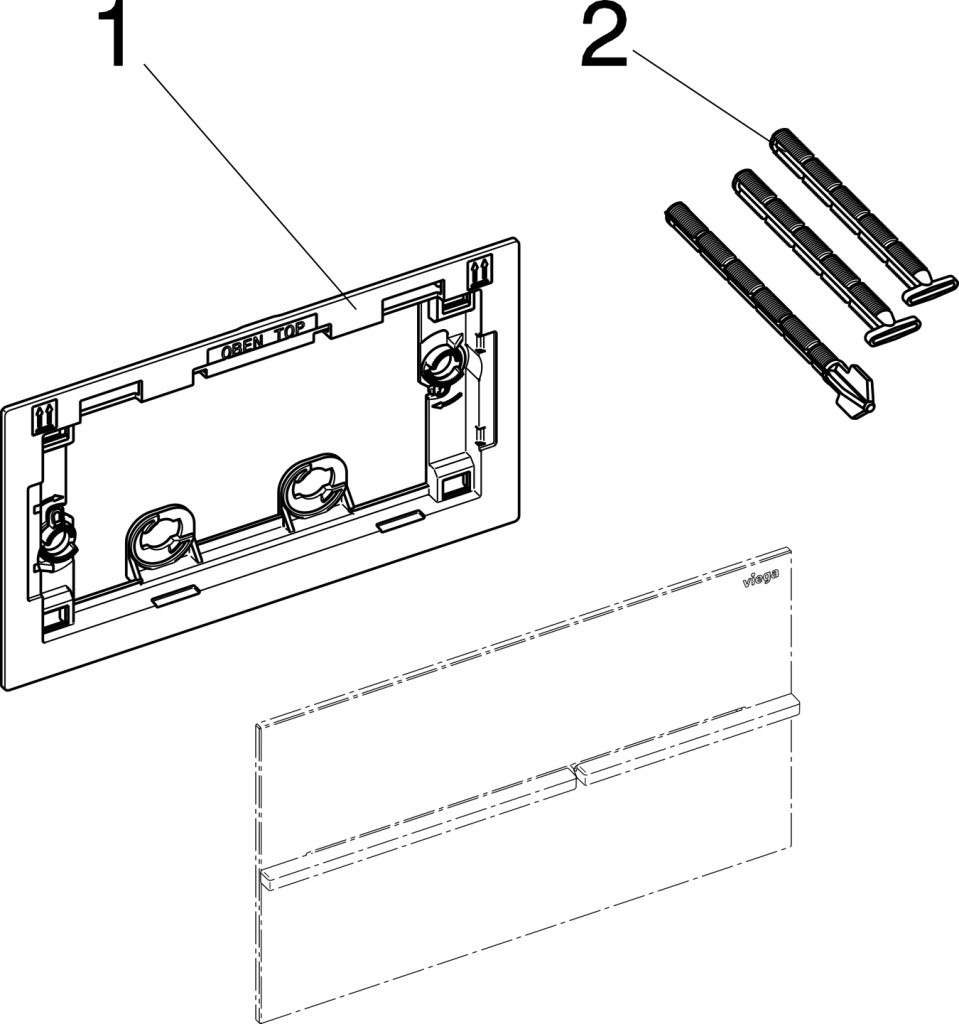 1

2

OBEN TOP

viega