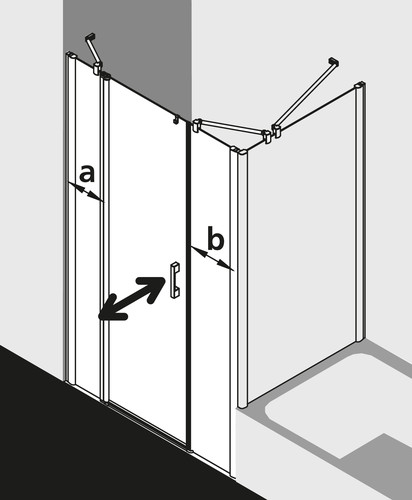 a
b