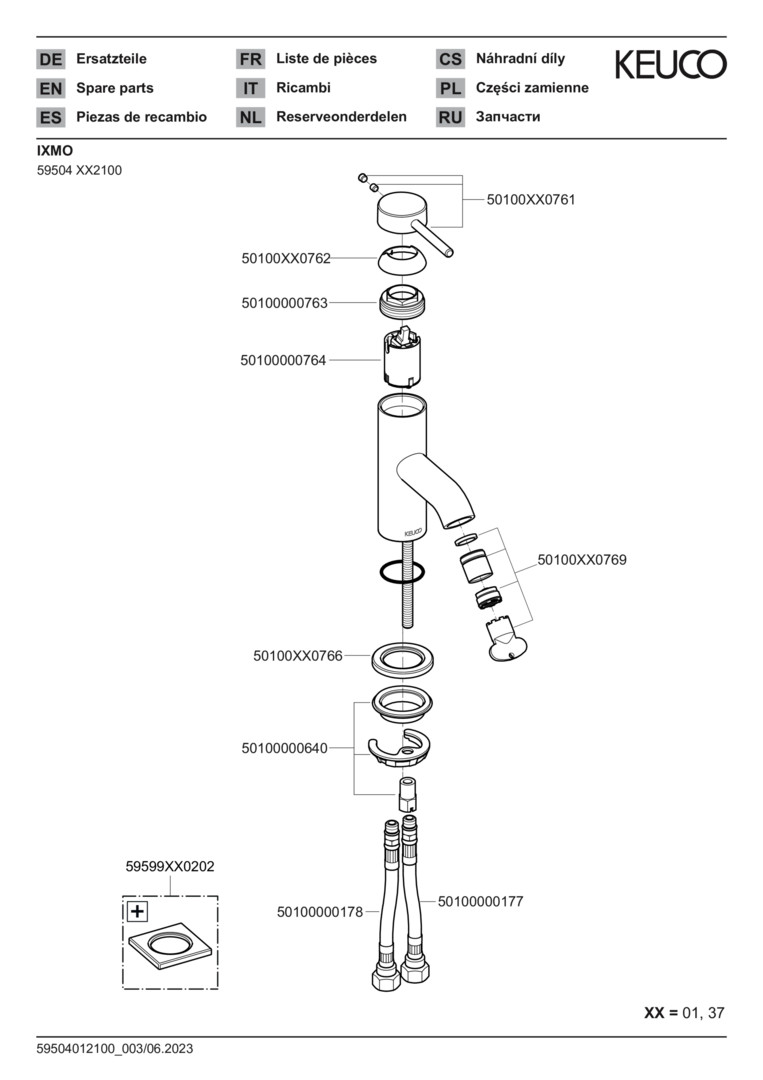 DE Ersatzteile
EN Spare parts
ES Piezas de recambio
FR Liste de pièces
IT Ricambi
NL Reserveonderdelen
CS Náhradní díly
PL Części zamienne
RU Запчасти

KEUCO

IXMO
59504 XX2100

50100XX0761
50100XX0762
50100000763
50100000764
KEUCO
50100XX0769
50100XX0766
50100000640
59599XX0202
50100000178
50100000177

XX = 01, 37

59504012100_003/06.2023