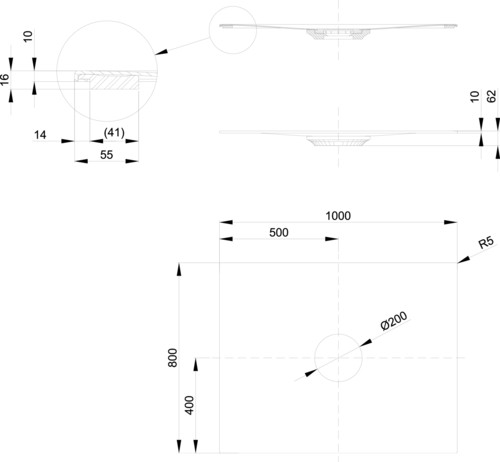 10
16
14
(41)
55
10
62
1000
500
R5
Ø200
800
400