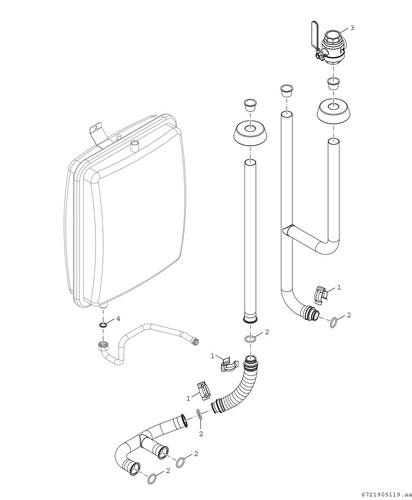 3

1

2

4

2

1

1

2

2

2

6721905119.aa