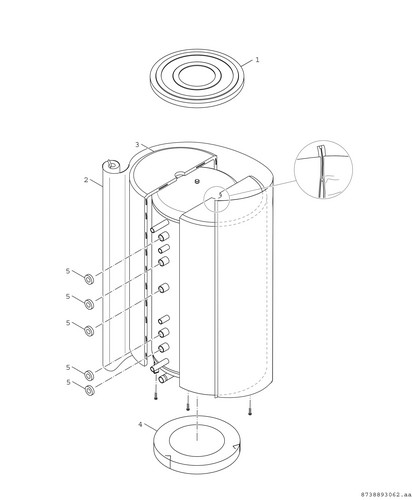 1

3

2

5

5

5

5

5

4

8738893062.aa