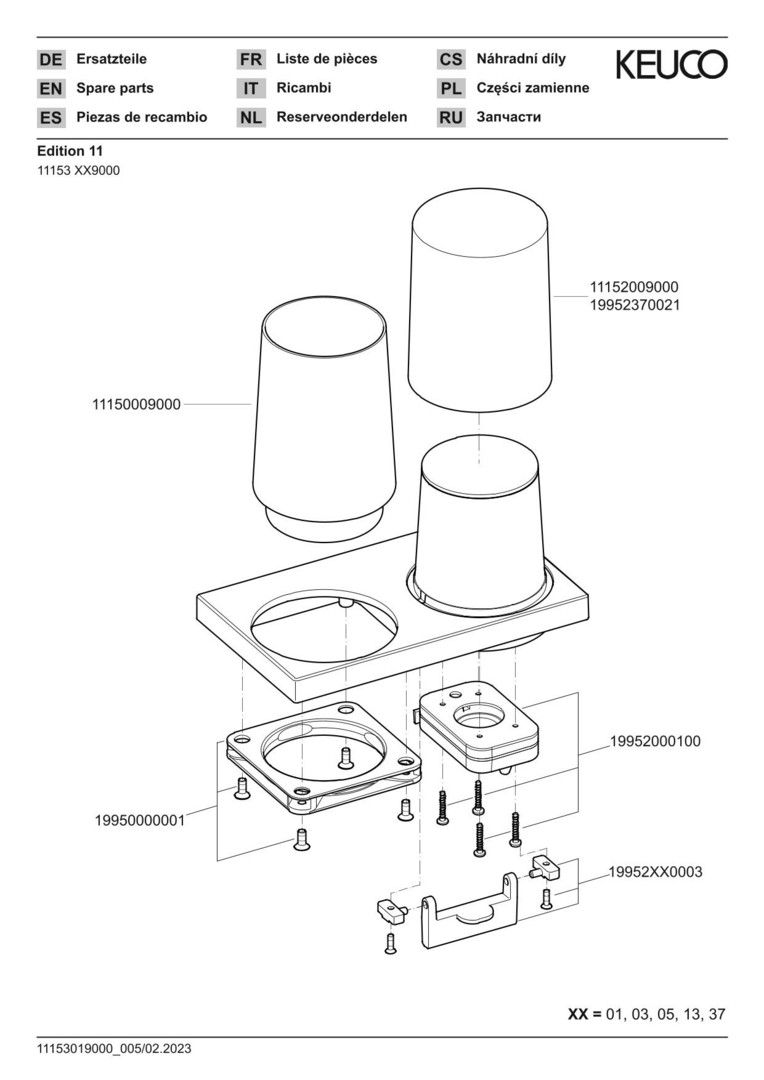 DE Ersatzteile
EN Spare parts
ES Piezas de recambio

FR Liste de pièces
IT Ricambi
NL Reserveonderdelen

CS Náhradní díly
PL Części zamienne
RU Запчасти

KEUCO

Edition 11
11153 XX9000

11152009000
19952370021

11150009000

19952000100

19950000001

19952XX0003

XX = 01, 03, 05, 13, 37

11153019000_005/02.2023