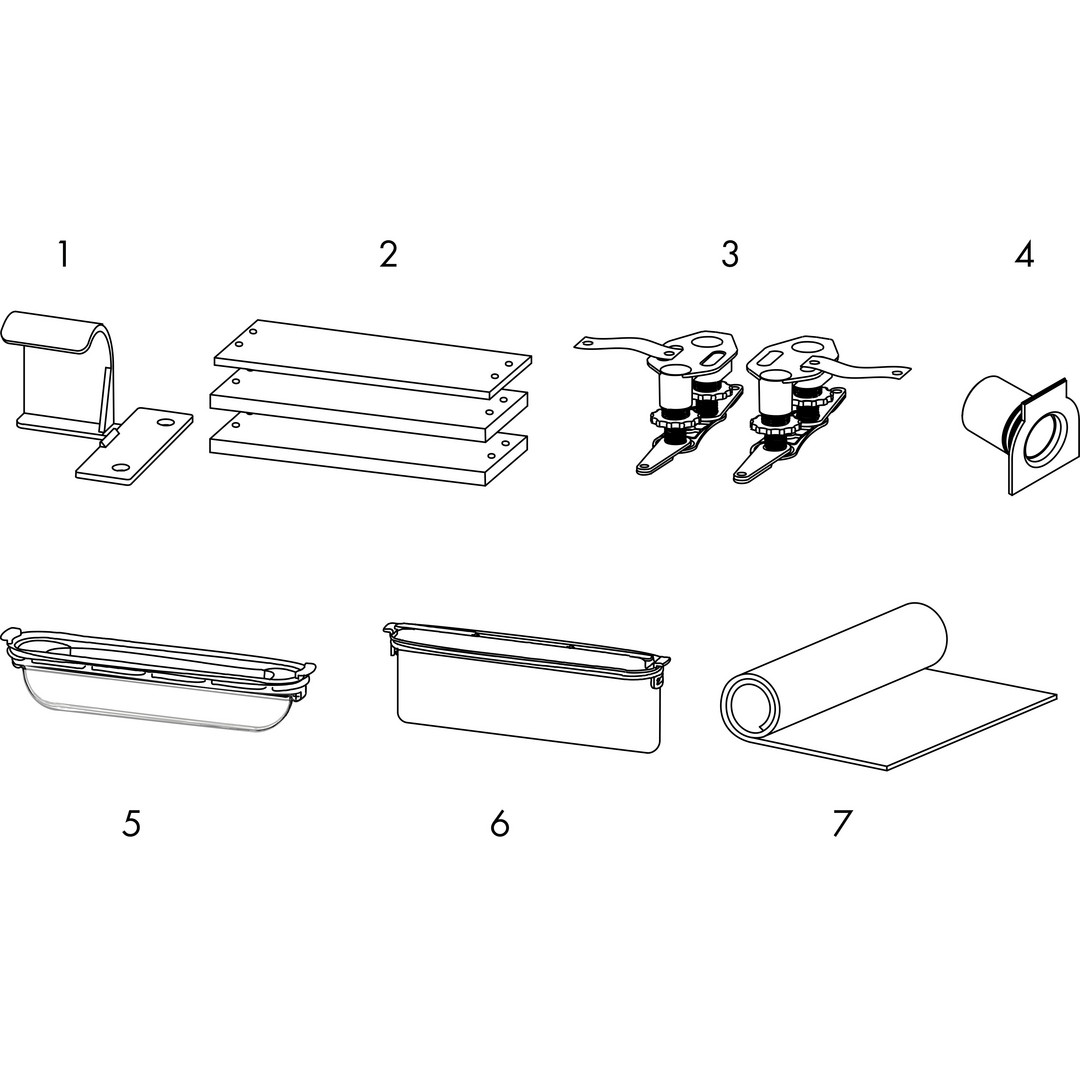 1 2 3 4

5 6 7