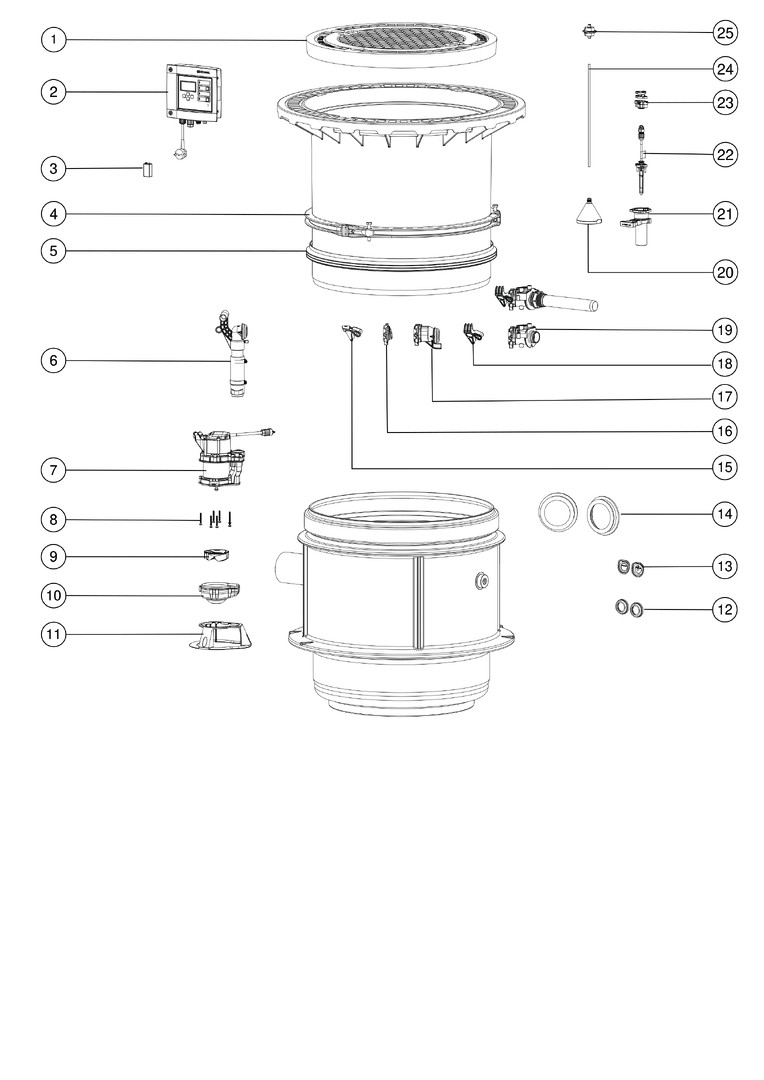 1
2
3
4
5
6
7
8
9
10
11
25
24
23
22
21
20
19
18
17
16
15
14
13
12