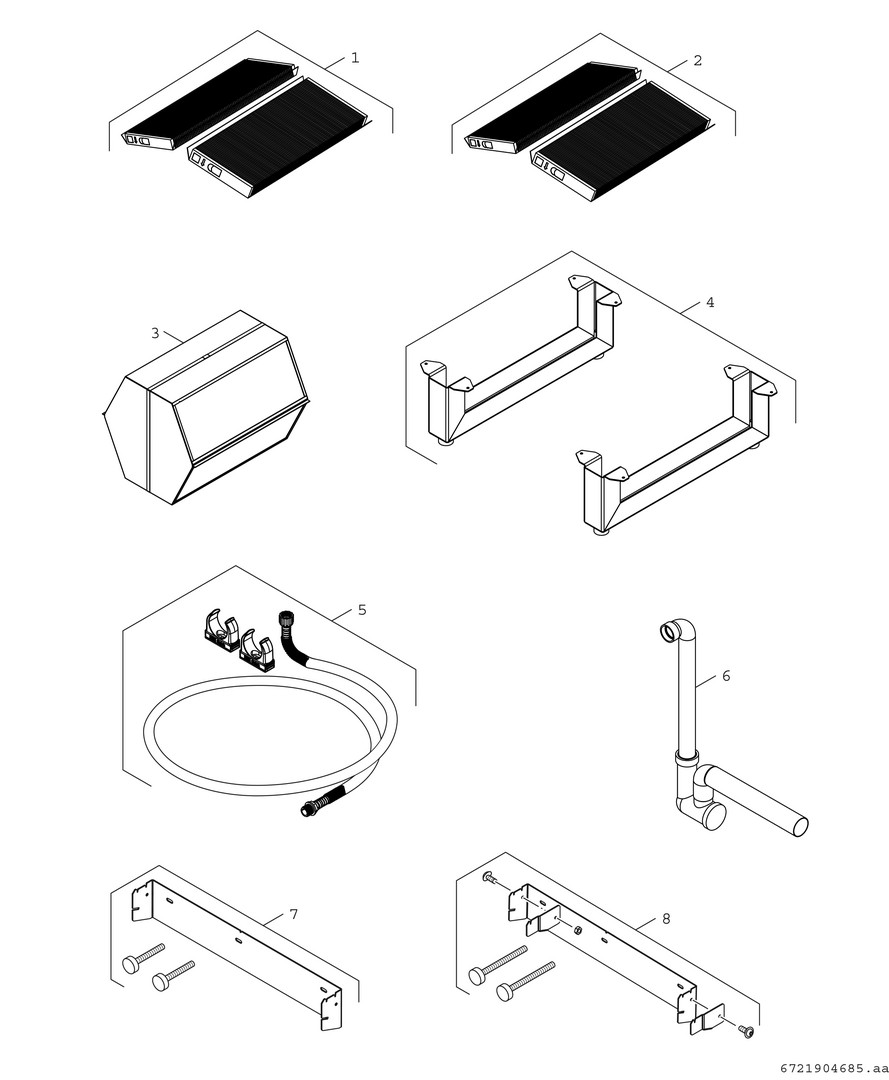 1
2
3
4
5
6
7
8
6721904685.aa