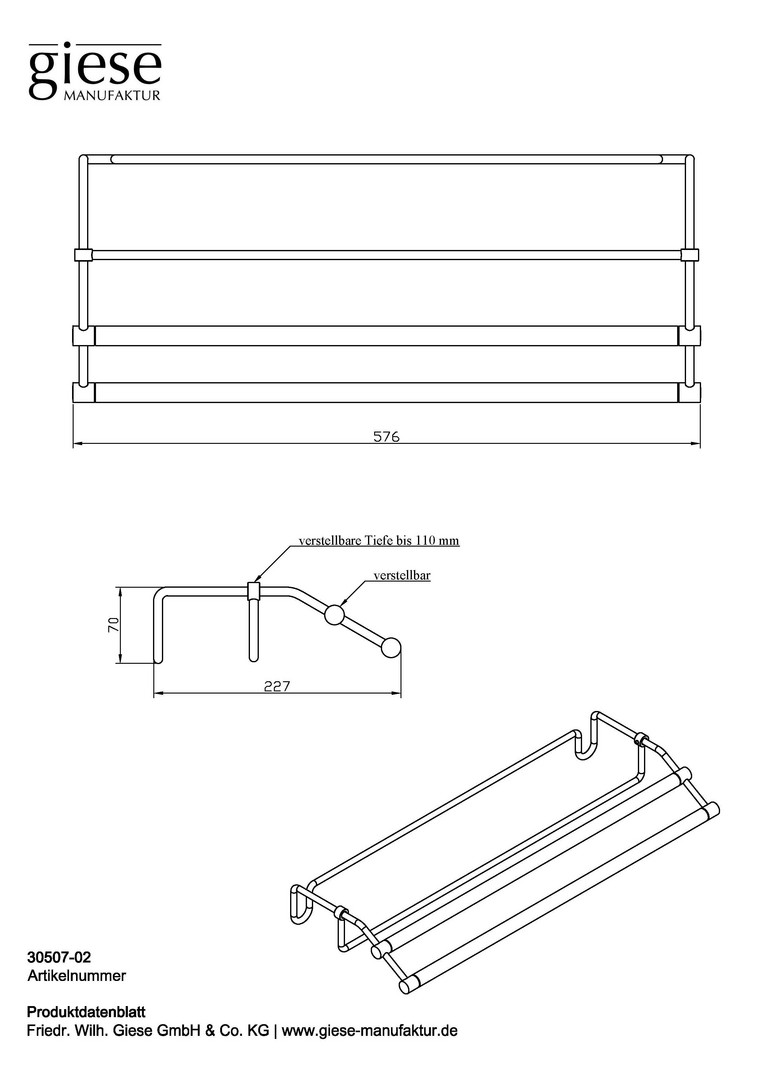 giese
MANUFAKTUR

576

verstellbare Tiefe bis 110 mm

verstellbar

70

227

30507-02
Artikelnummer

Produktdatenblatt
Friedr. Wilh. Giese GmbH & Co. KG | www.giese-manufaktur.de