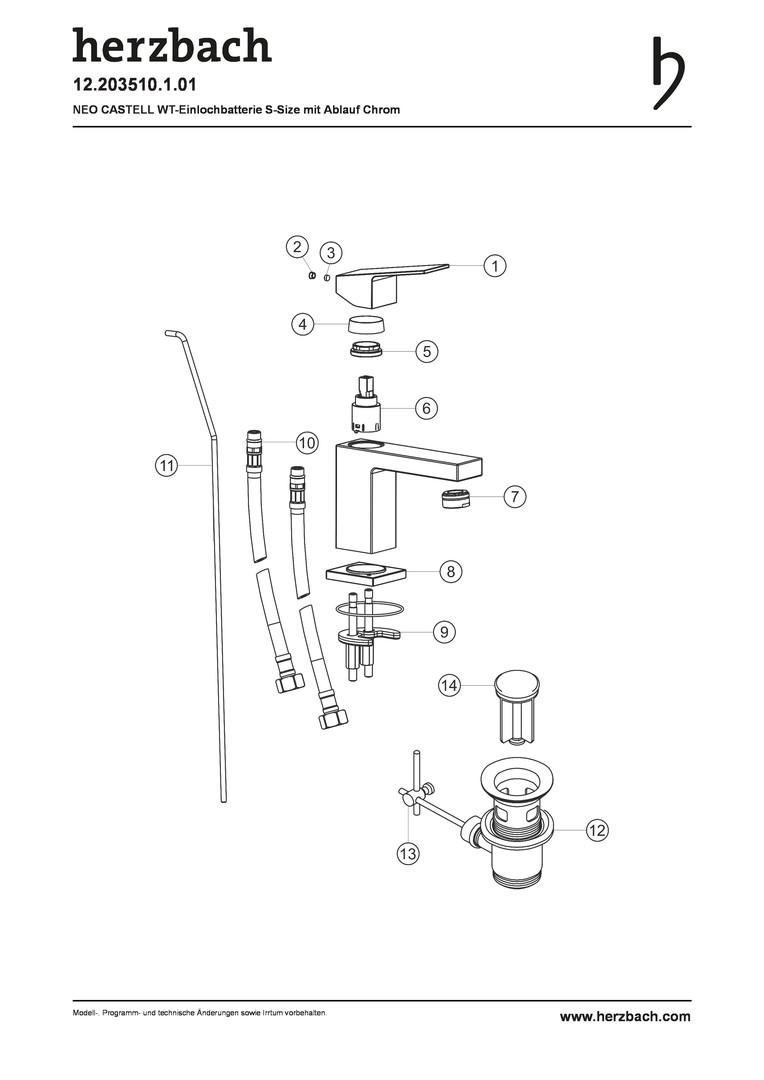 herzbach

12.203510.1.01

NEO CASTELL WT-Einlochbatterie S-Size mit Ablauf Chrom

2
3
1
4
5
6
10
11
7
8
9
14
12
13

Modell-, Programm- und technische Änderungen sowie Irrtum vorbehalten.

www.herzbach.com