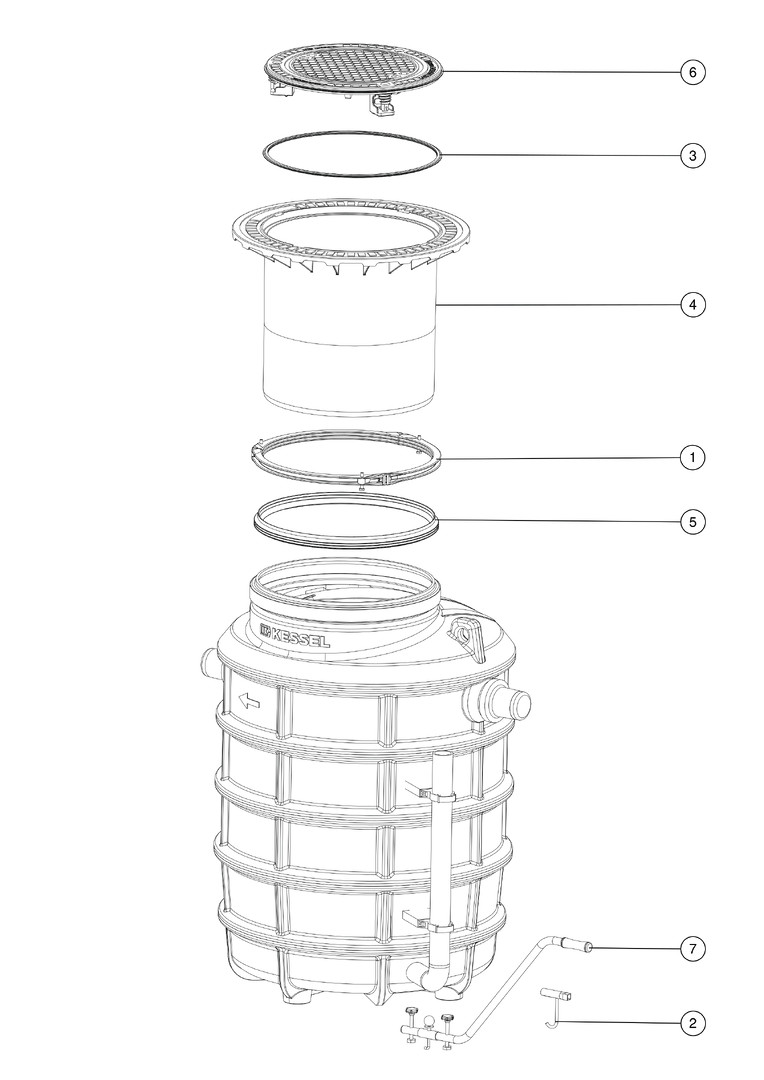 6

3

4

1

5

KESSEL

7

2