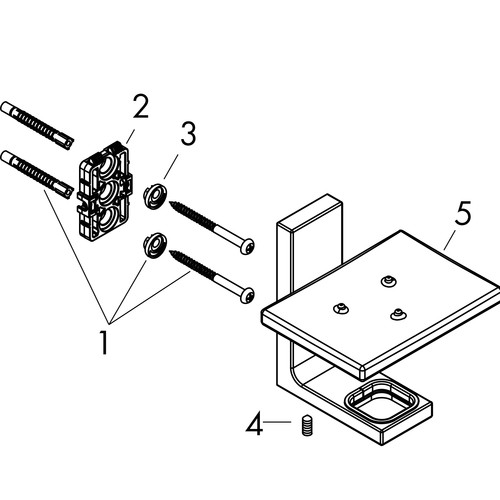 2
3
5
1
4