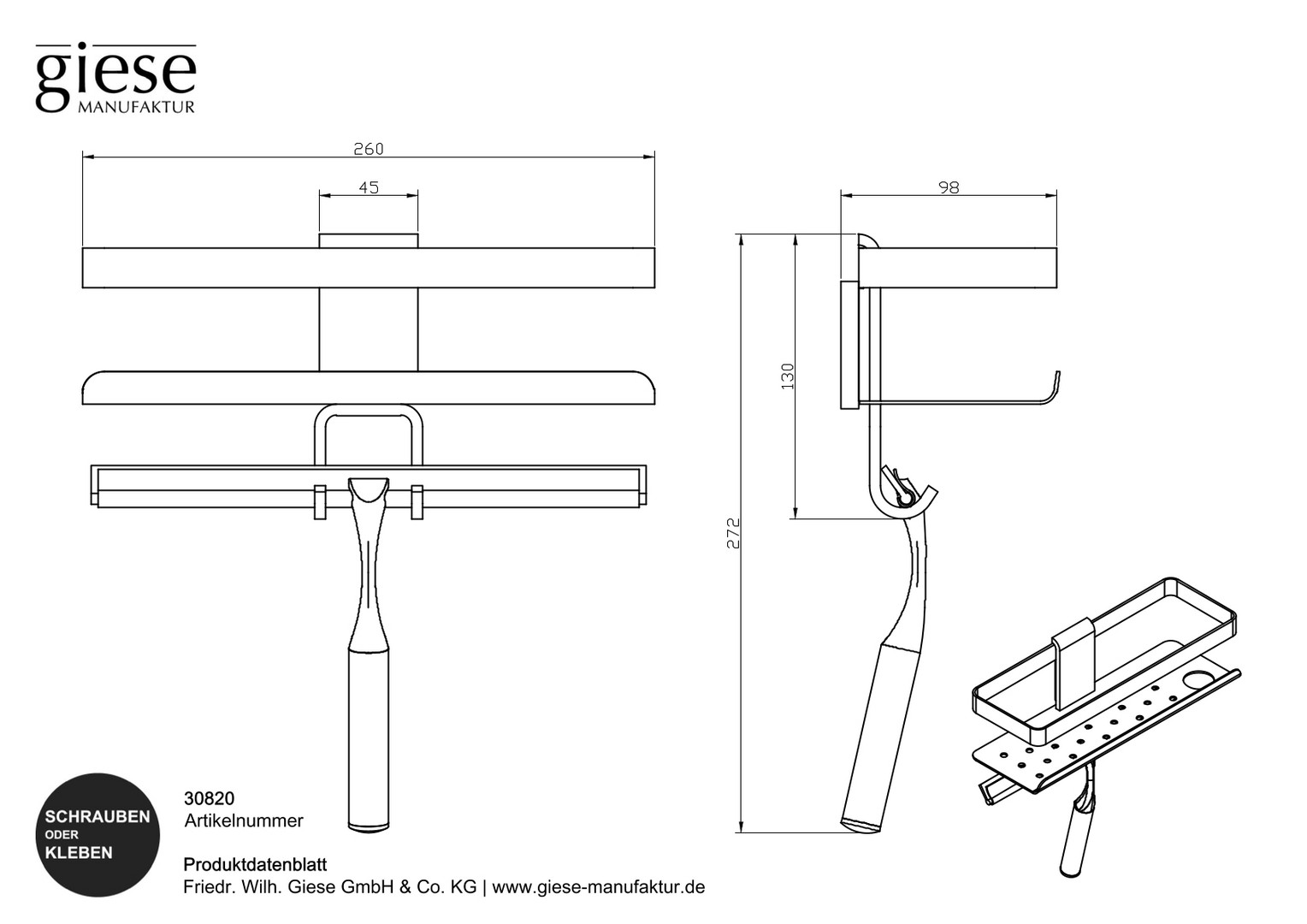 giese
MANUFAKTUR

260
45

98
130
272

SCHRAUBEN
ODER
KLEBEN

30820
Artikelnummer

Produktdatenblatt
Friedr. Wilh. Giese GmbH & Co. KG | www.giese-manufaktur.de