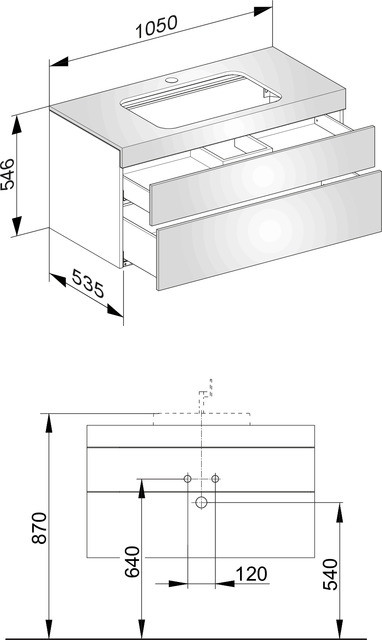 1050
546
535
870
640
120
540