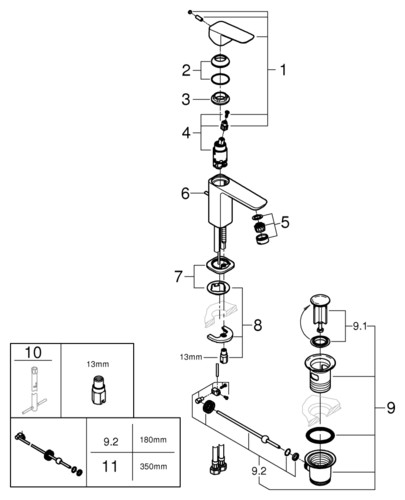 1
2
3
4
6
5
7
8
13mm
9.1
9
9.2
10
13mm

| 9.2 | 180mm |
|---|---|
| 11 | 350mm |