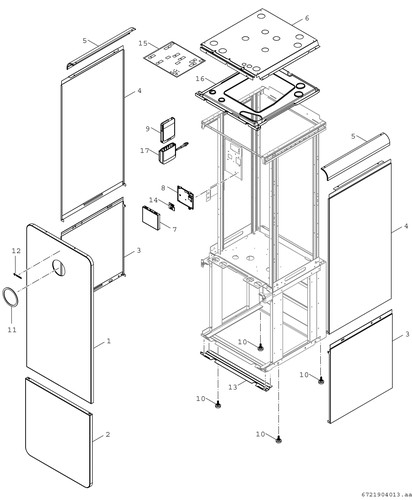 5
15
6
16
4
9
17
5
8
14
7
4
12
3
11
1
10
3
10
13
10
2
10
6721904013.aa