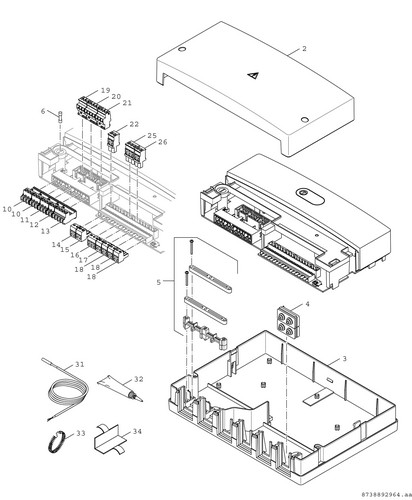 2
19
20
21
6
22
25
26
10
10
11
12
13
14
15
16
17
18
18
18
5
4
3
31
32
33
34
8738892964.aa