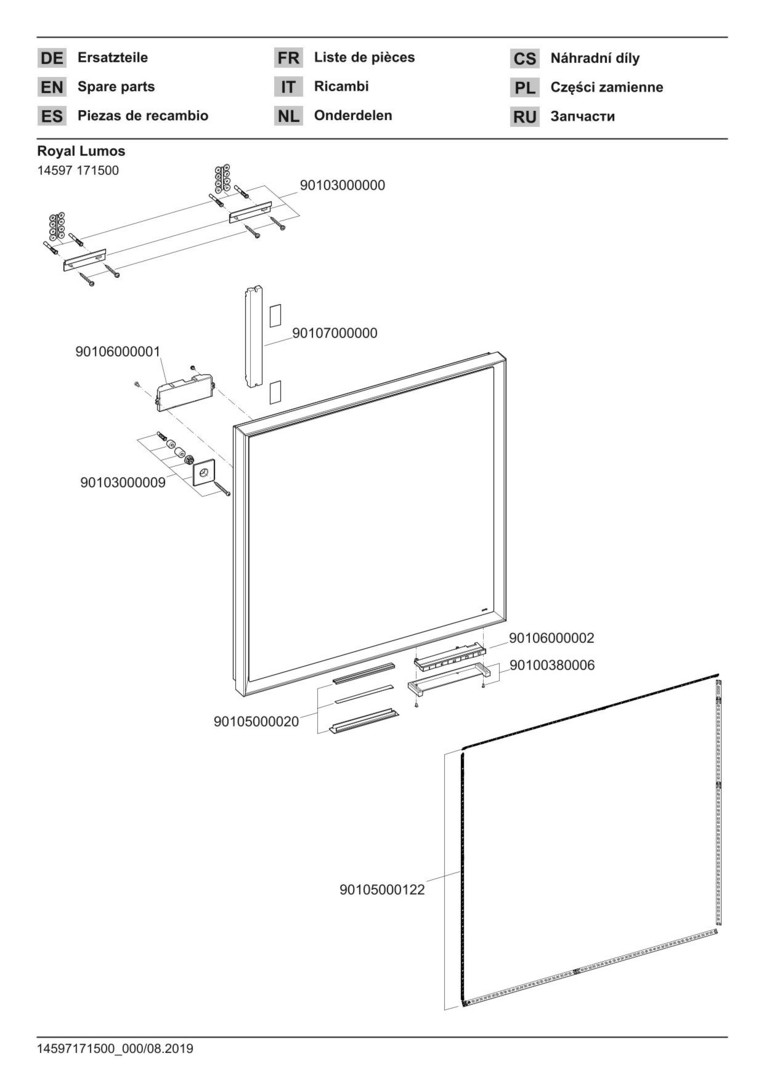 DE Ersatzteile
EN Spare parts
ES Piezas de recambio

FR Liste de pièces
IT Ricambi
NL Onderdelen

CS Náhradní díly
PL Części zamienne
RU Запчасти

Royal Lumos
14597 171500

90103000000
90107000000
90106000001
90103000009
90106000002
90100380006
90105000020
90105000122

14597171500_000/08.2019