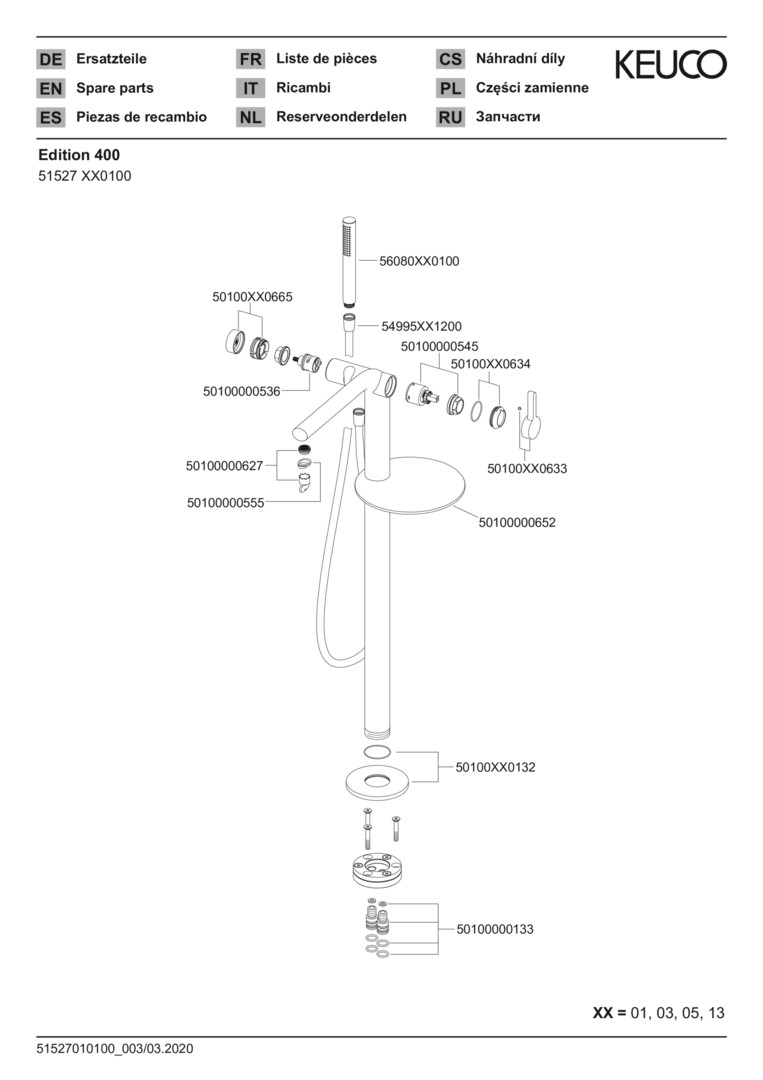 DE Ersatzteile
EN Spare parts
ES Piezas de recambio
FR Liste de pièces
IT Ricambi
NL Reserveonderdelen
CS Náhradní díly
PL Części zamienne
RU Запчасти

KEUCO

Edition 400
51527 XX0100

56080XX0100
50100XX0665
54995XX1200
50100000545
50100XX0634
50100000536
50100000627
50100XX0633
50100000555
50100000652
50100XX0132
50100000133

XX = 01, 03, 05, 13

51527010100_003/03.2020