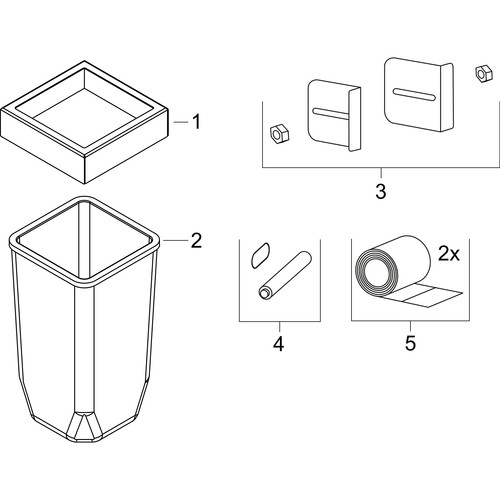 1
3
2
2x
4
5