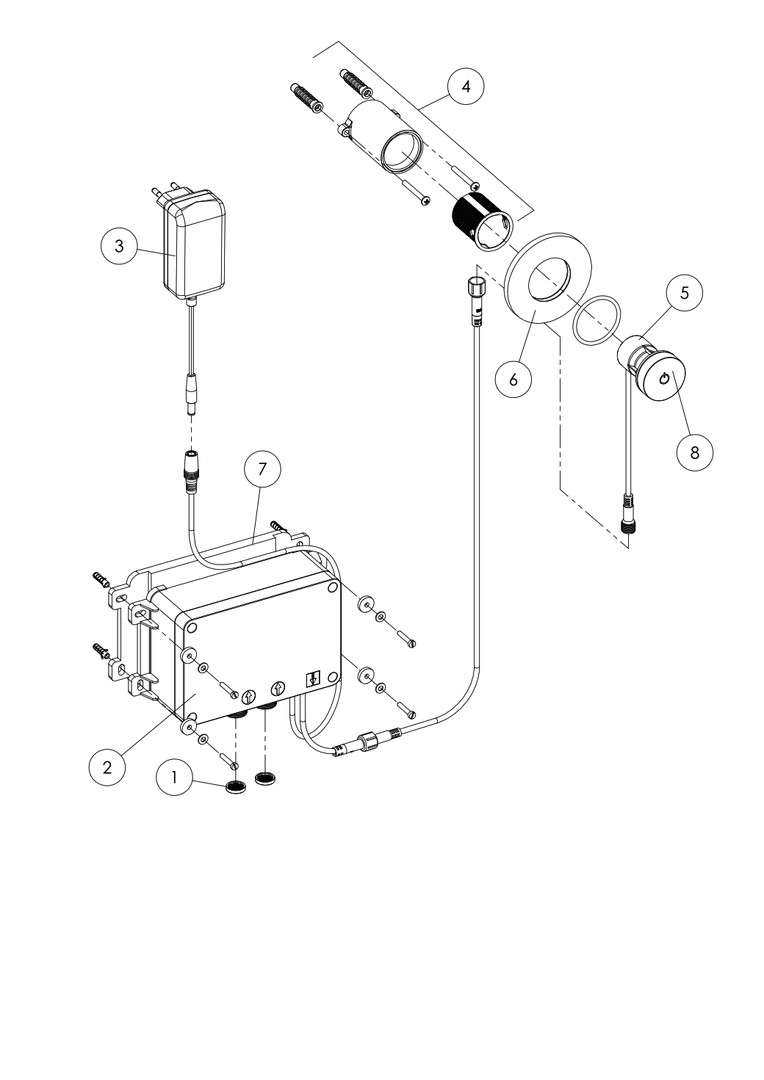 4
3
5
6
8
7
2
1