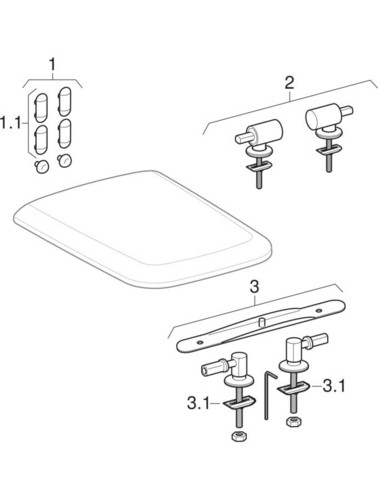 1
1.1
2
3
3.1
3.1