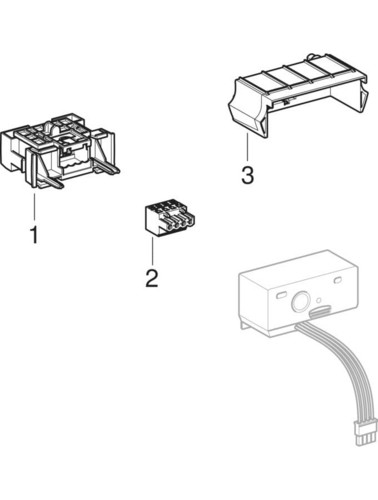 3

1

2