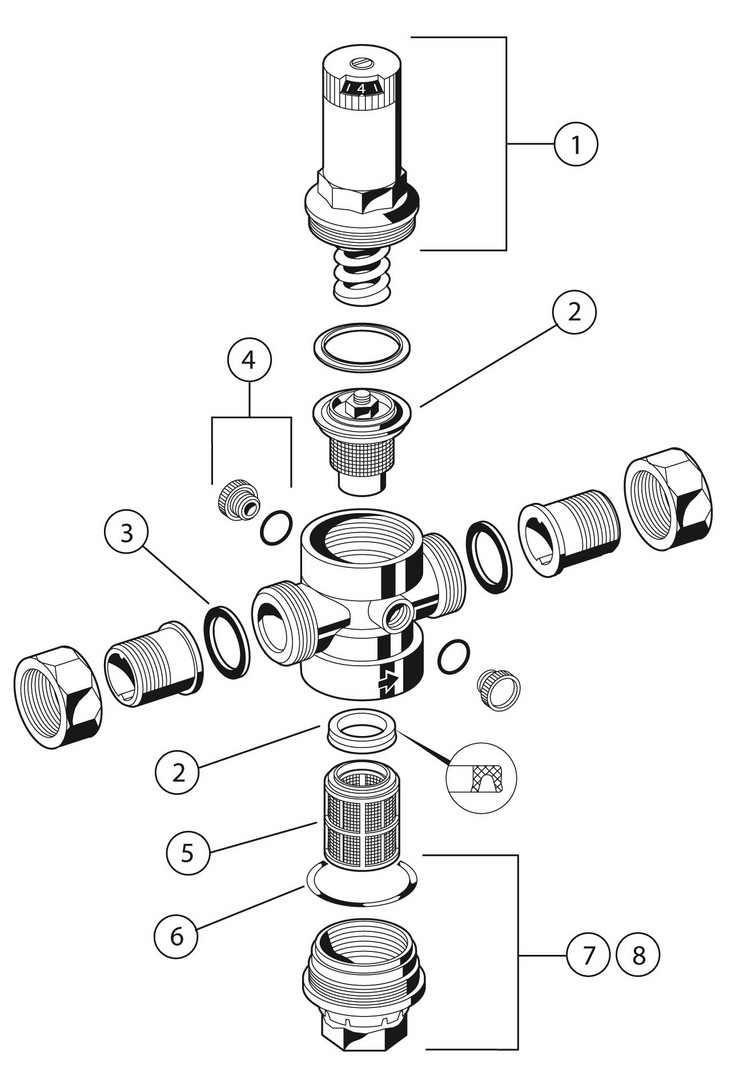 4
1
2
4
3
2
5
6
7
8