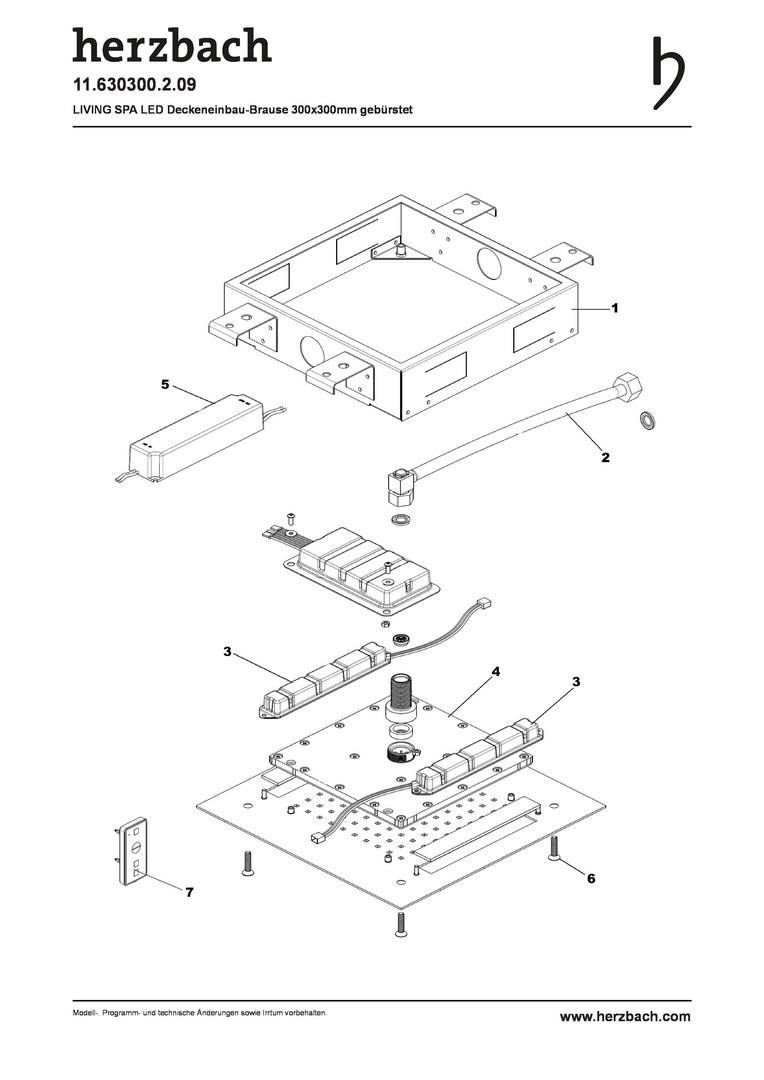 herzbach
11.630300.2.09
LIVING SPA LED Deckeneinbau-Brause 300x300mm gebürstet

1
5
2
3
4
3
6
7

Modell-, Programm- und technische Änderungen sowie Irrtum vorbehalten.
www.herzbach.com